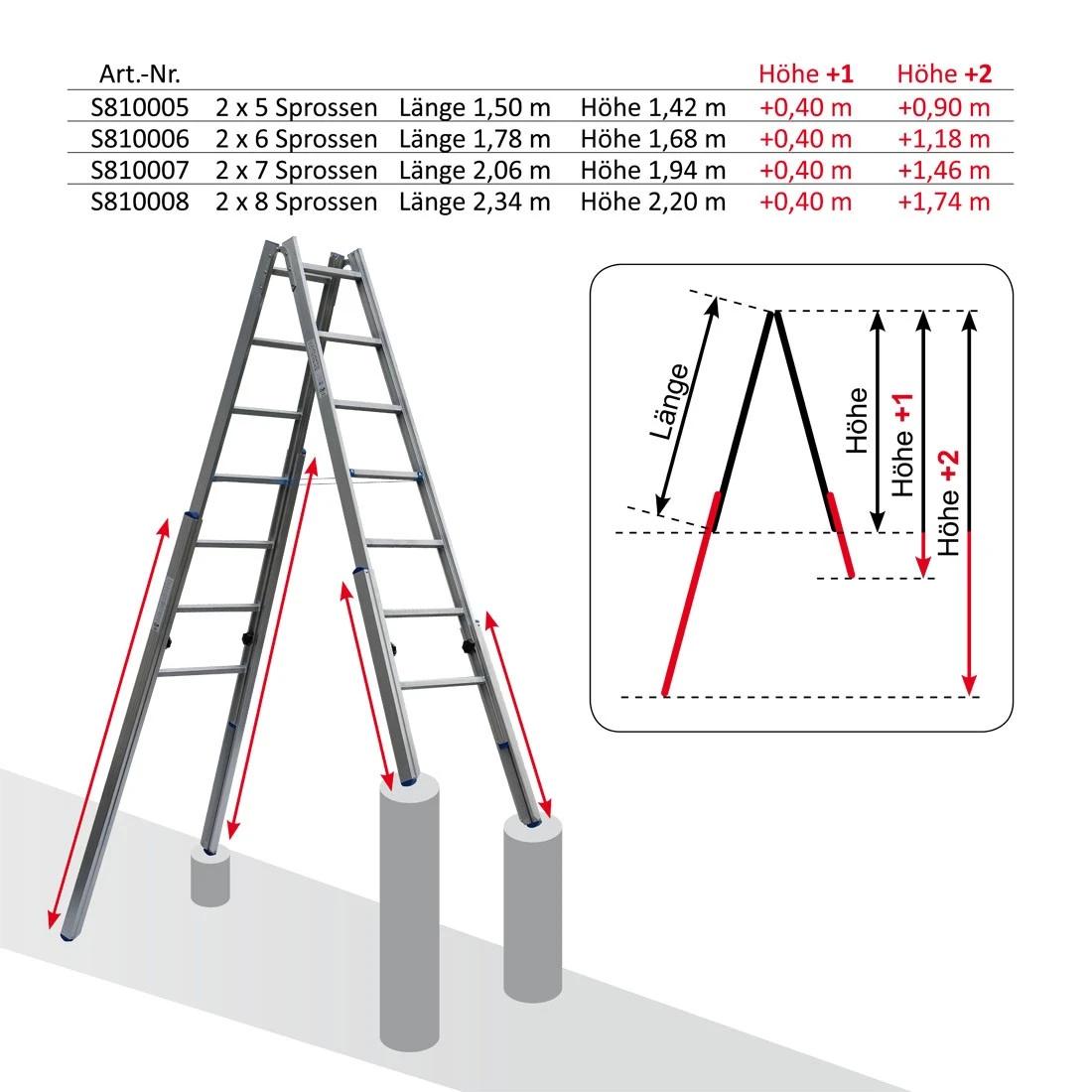 | Art.-Nr. | | | | Höhe +1 | Höhe +2 |
|---|---|---|---|---|---|
| S810005 | 2 x 5 Sprossen | Länge 1,50 m | Höhe 1,42 m | +0,40 m | +0,90 m |
| S810006 | 2 x 6 Sprossen | Länge 1,78 m | Höhe 1,68 m | +0,40 m | +1,18 m |
| S810007 | 2 x 7 Sprossen | Länge 2,06 m | Höhe 1,94 m | +0,40 m | +1,46 m |
| S810008 | 2 x 8 Sprossen | Länge 2,34 m | Höhe 2,20 m | +0,40 m | +1,74 m |

Länge
Höhe
Höhe +1
Höhe +2